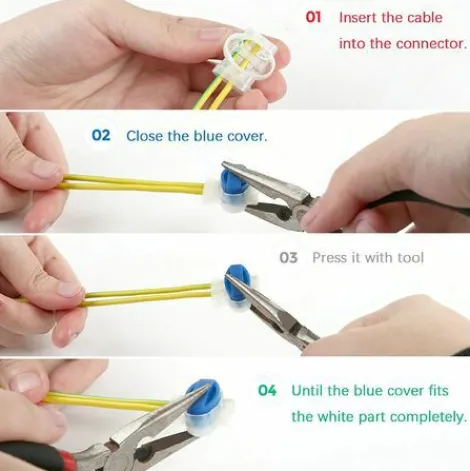 01 Insert the cable into the connector.

02 Close the blue cover.

03 Press it with tool

04 Until the blue cover fits the white part completely.