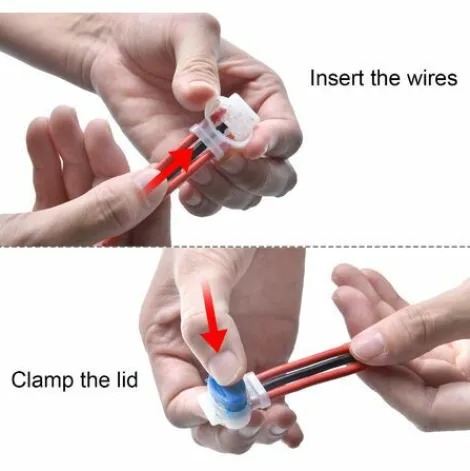 Insert the wires

Clamp the lid