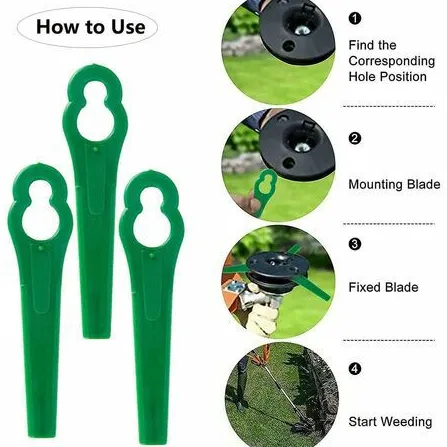 How to Use

1

Find the Corresponding Hole Position

2

Mounting Blade

3

Fixed Blade

4

Start Weeding