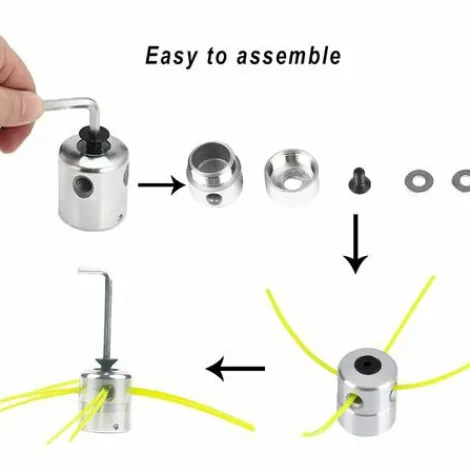 Easy to assemble