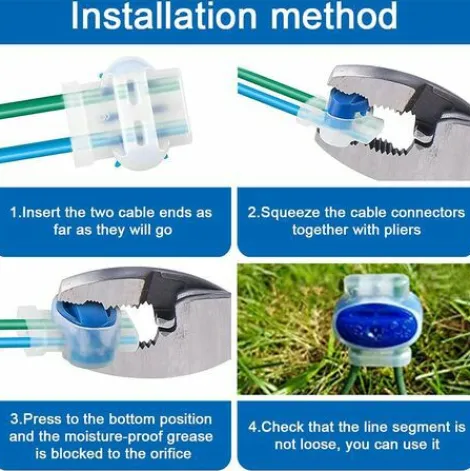 Installation method

1.Insert the two cable ends as far as they will go

2.Squeeze the cable connectors together with pliers

3.Press to the bottom position and the moisture-proof grease is blocked to the orifice

4.Check that the line segment is not loose, you can use it